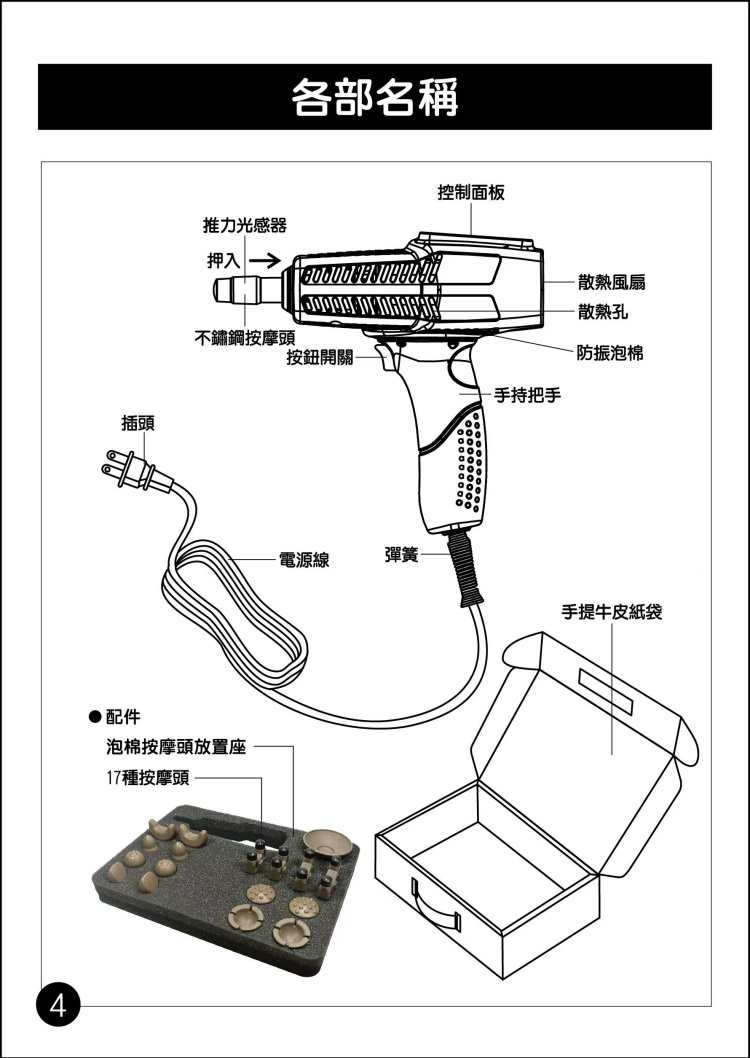 各部名稱

控制面板

推力光感器

押入

散熱風扇

散熱孔

不鏽鋼按摩頭

按鈕開關

防振泡棉

手持把手

插頭

電源線

彈簧

手提牛皮紙袋

● 配件

泡棉按摩頭放置座

17種按摩頭

4